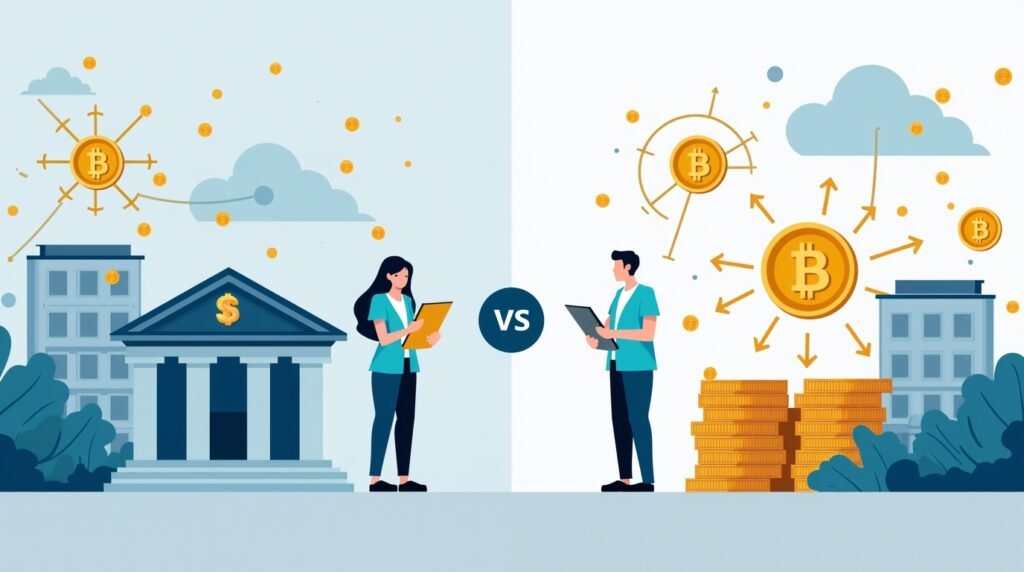 VS