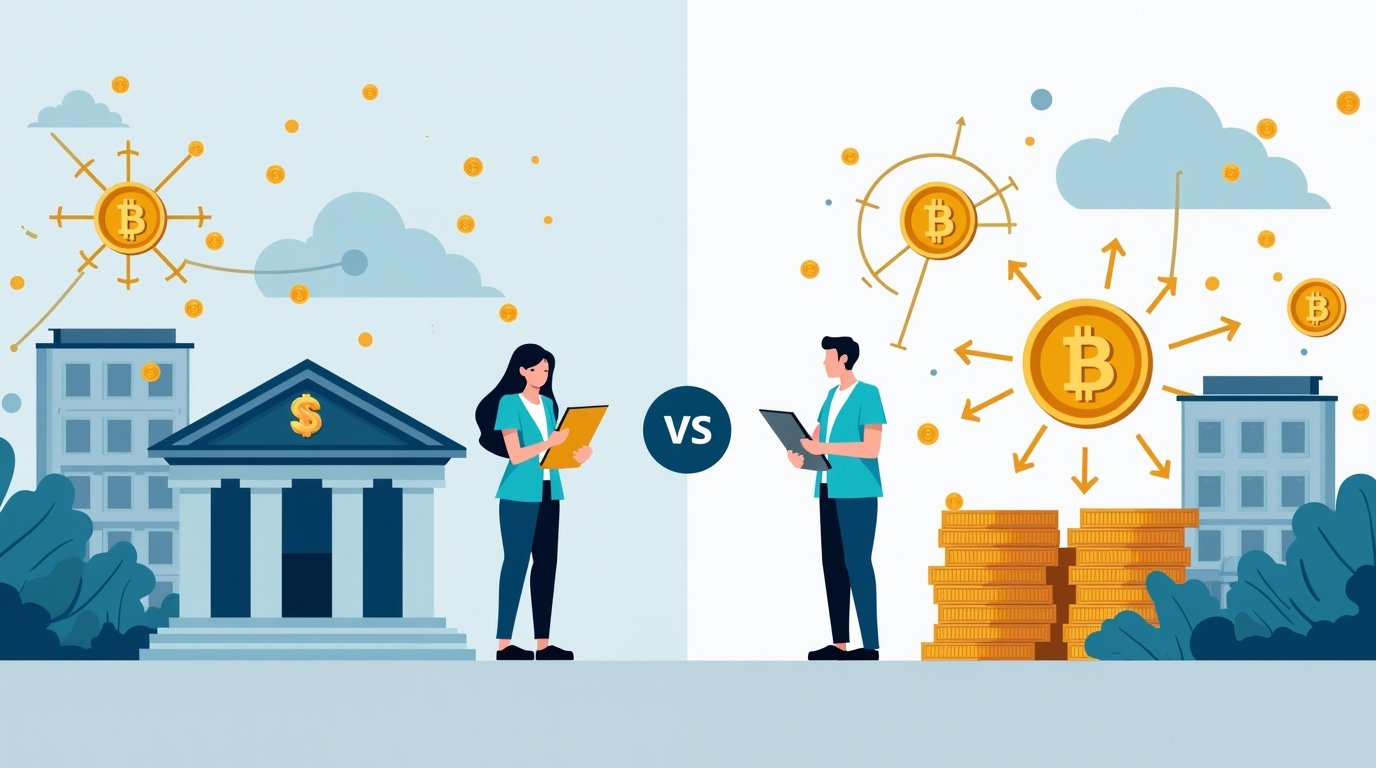 VS